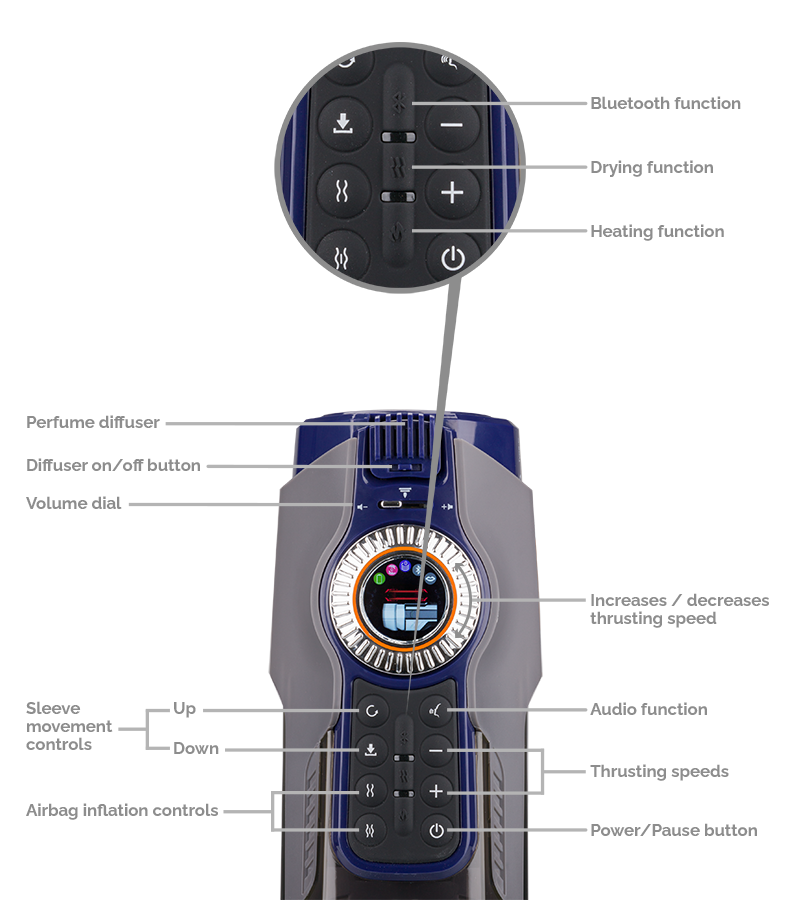 Bluetooth function
Drying function
Heating function

Perfume diffuser
Diffuser on/off button
Volume dial

Increases / decreases thrusting speed

Sleeve movement controls
Up
Down

Audio function

Thrusting speeds

Airbag inflation controls

Power/Pause button